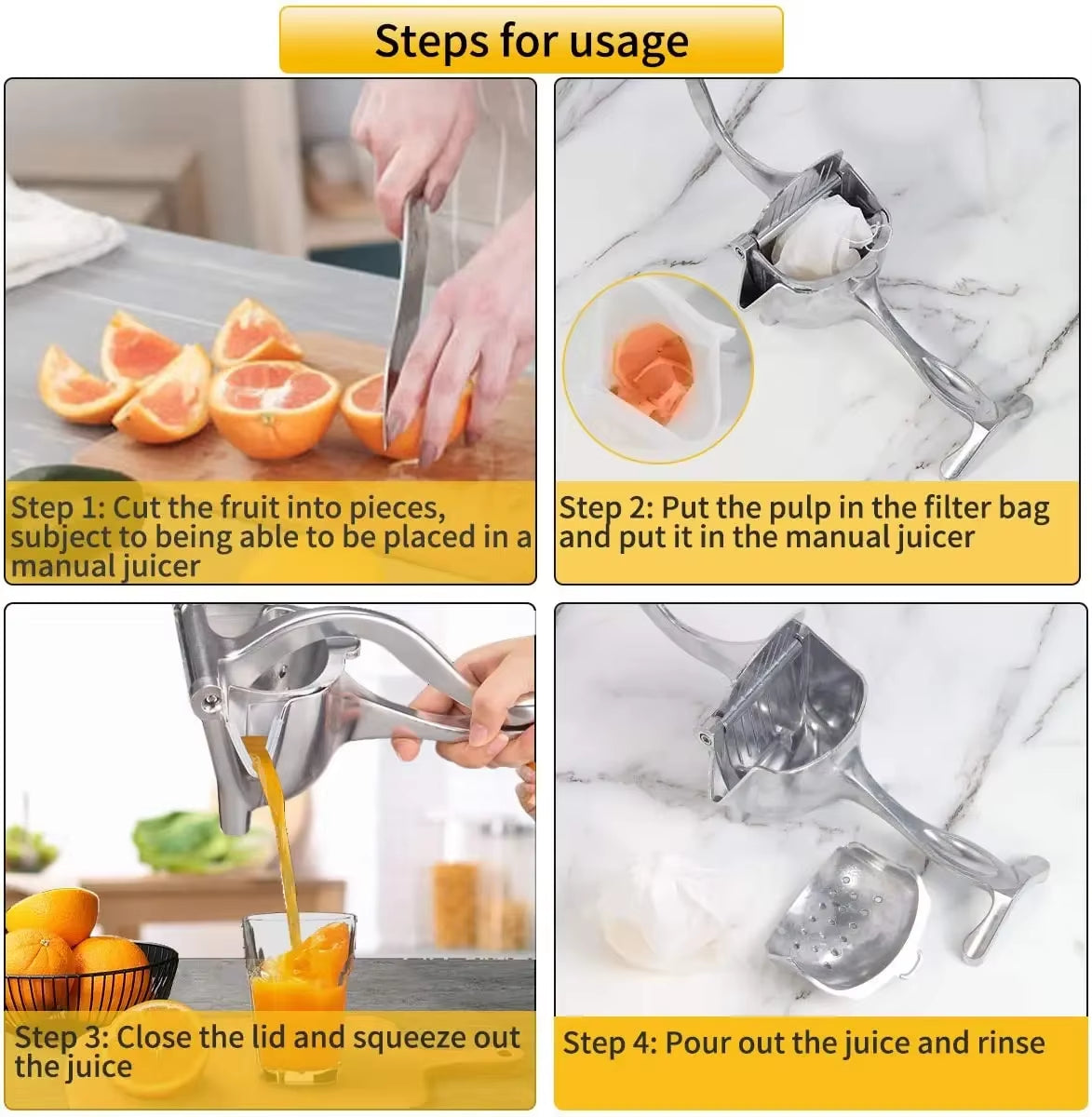 Steps for usage

Step 1: Cut the fruit into pieces, subject to being able to be placed in a manual juicer

Step 2: Put the pulp in the filter bag and put it in the manual juicer

Step 3: Close the lid and squeeze out the juice

Step 4: Pour out the juice and rinse