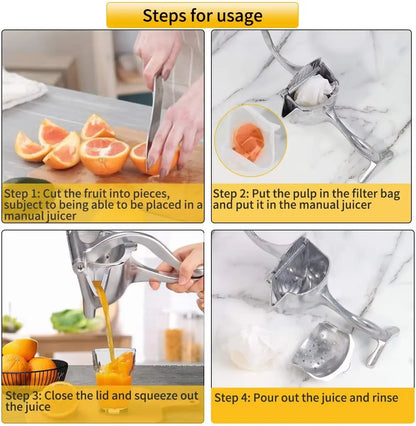 Steps for usage

Step 1: Cut the fruit into pieces, subject to being able to be placed in a manual juicer

Step 2: Put the pulp in the filter bag and put it in the manual juicer

Step 3: Close the lid and squeeze out the juice

Step 4: Pour out the juice and rinse